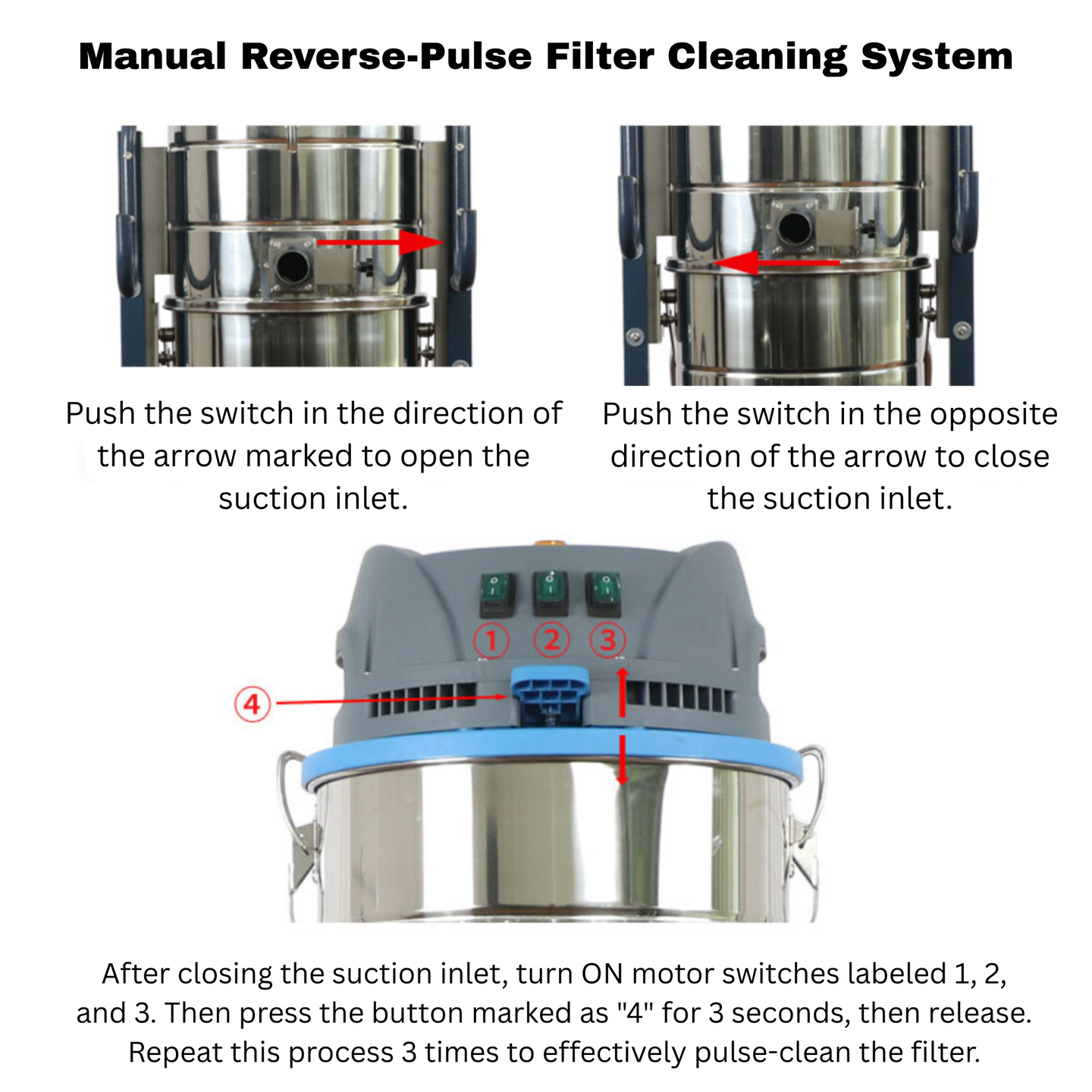 Manual Reverse-Pulse Filter Cleaning System

Push the switch in the direction of the arrow marked to open the suction inlet.

Push the switch in the opposite direction of the arrow to close the suction inlet.

①

②

③

④

After closing the suction inlet, turn ON motor switches labeled 1, 2, and 3. Then press the button marked as "4" for 3 seconds, then release. Repeat this process 3 times to effectively pulse-clean the filter.